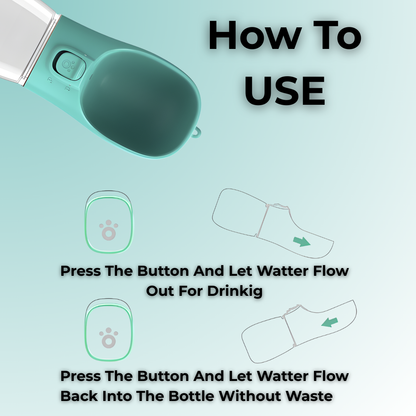 How To USE

Press The Button And Let Watter Flow Out For Drinkig

Press The Button And Let Watter Flow Back Into The Bottle Without Waste